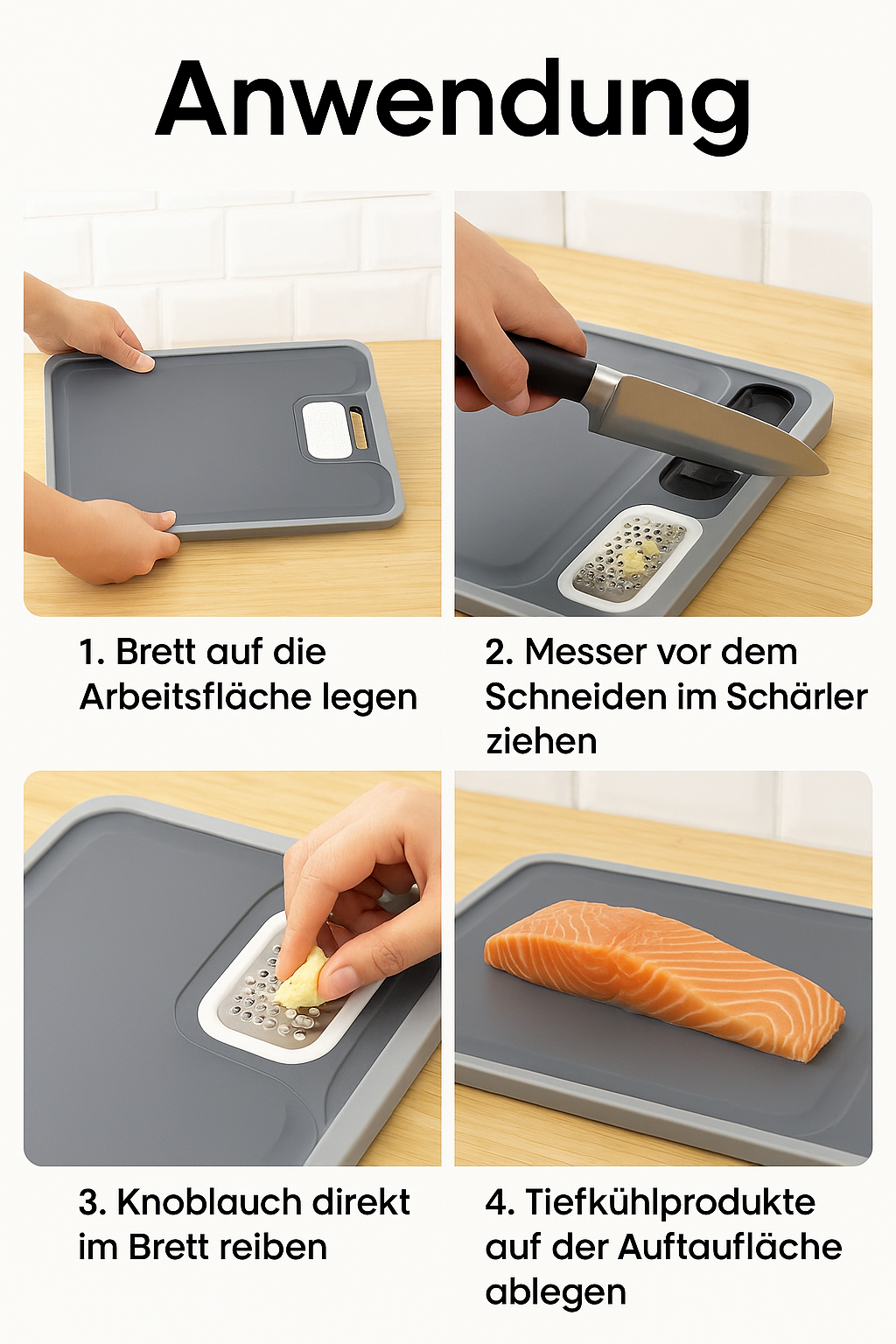 Anwendung

1. Brett auf die Arbeitsfläche legen

2. Messer vor dem Schneiden im Schärler ziehen

3. Knoblauch direkt im Brett reiben

4. Tiefkühlprodukte auf der Auftaufläche ablegen