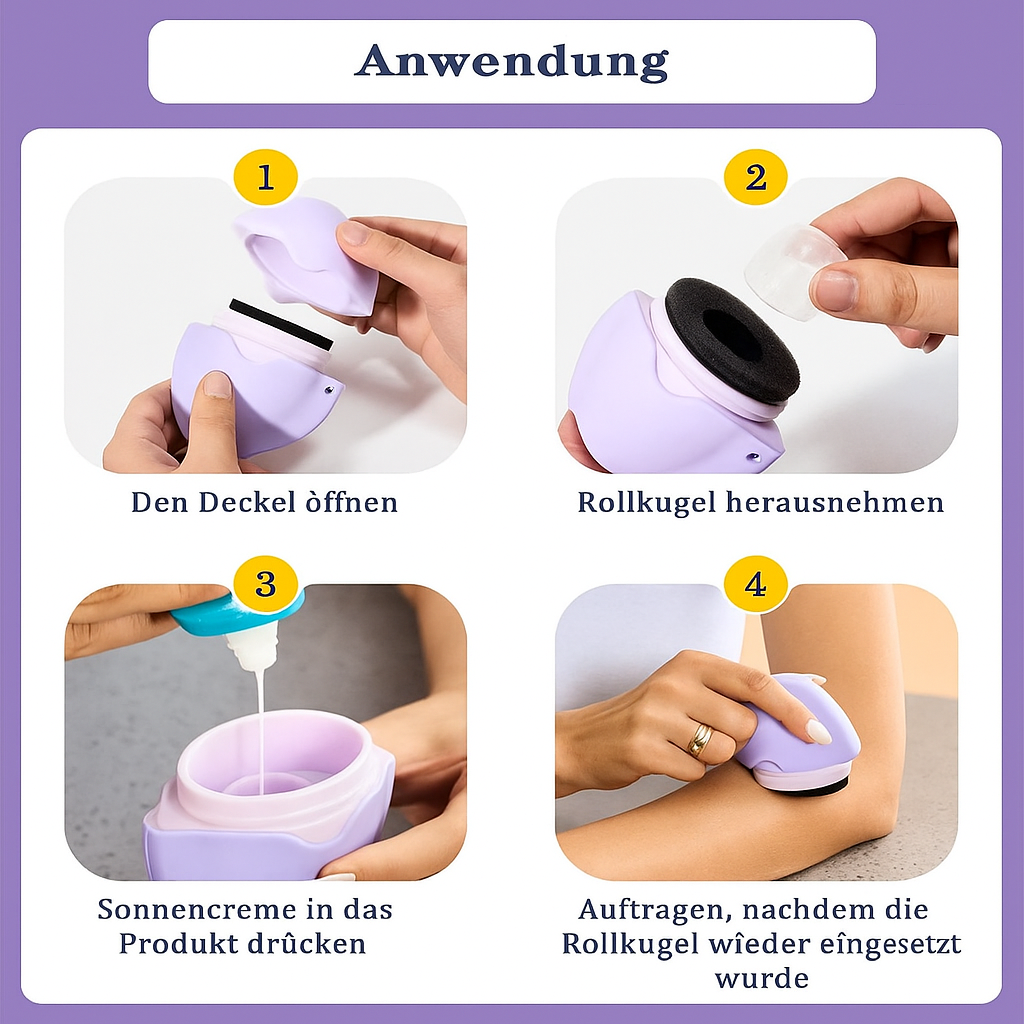 Anwendung

1
Den Deckel òffnen

2
Rollkugel herausnehmen

3
Sonnencreme in das Produkt drûcken

4
Auftragen, nachdem die Rollkugel wîeder eîngesetzt wurde